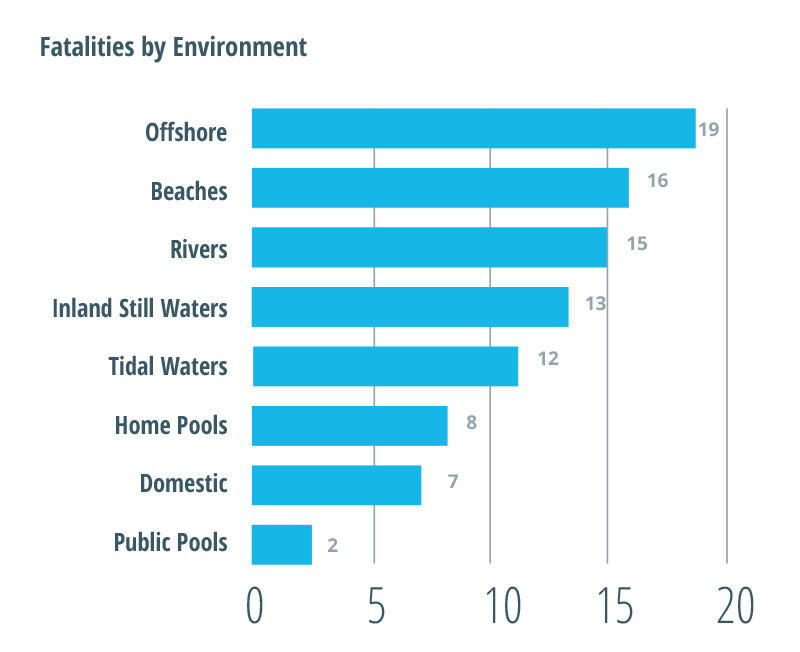 Fatalities by Environment

Offshore 19
Beaches 16
Rivers 15
Inland Still Waters 13
Tidal Waters 12
Home Pools 8
Domestic 7
Public Pools 2

0 5 10 15 20