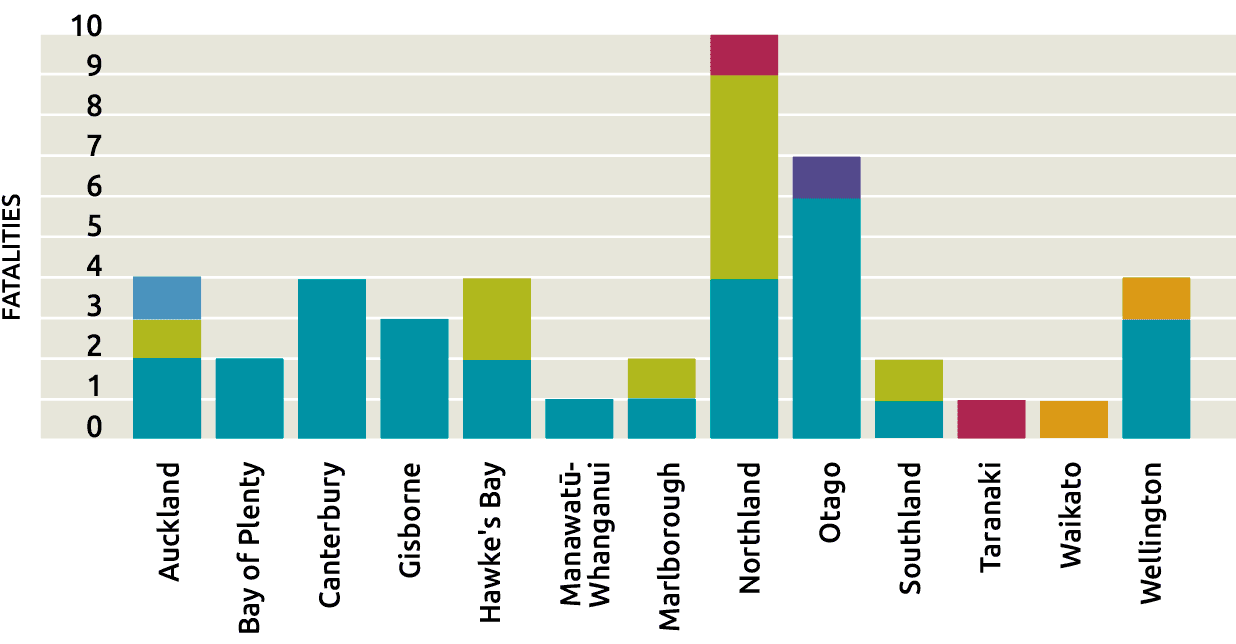 FATALITIES

10
9
8
7
6
5
4
3
2
1
0

Auckland
Bay of Plenty
Canterbury
Gisborne
Hawke's Bay
Manawatū-Whanganui
Marlborough
Northland
Otago
Southland
Taranaki
Waikato
Wellington