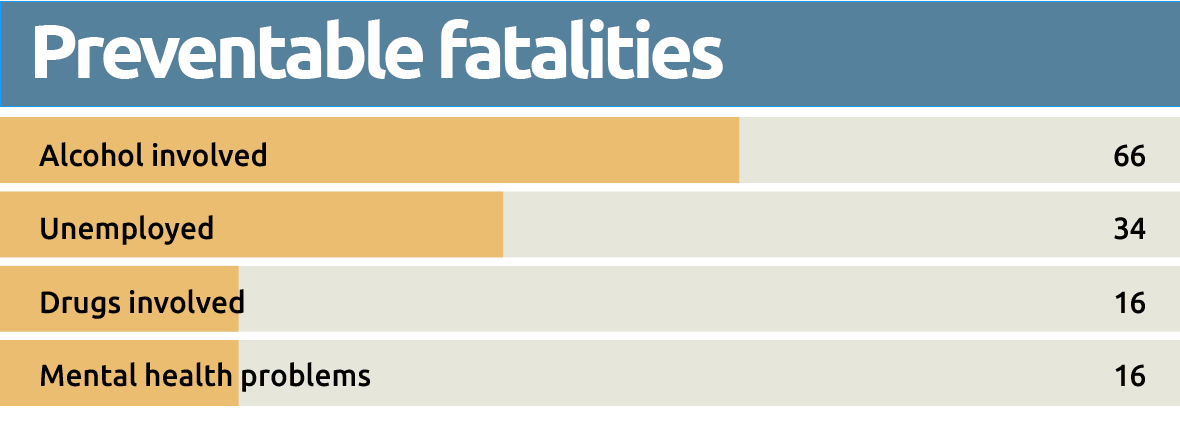 Preventable fatalities

Alcohol involved 66

Unemployed 34

Drugs involved 16

Mental health problems 16