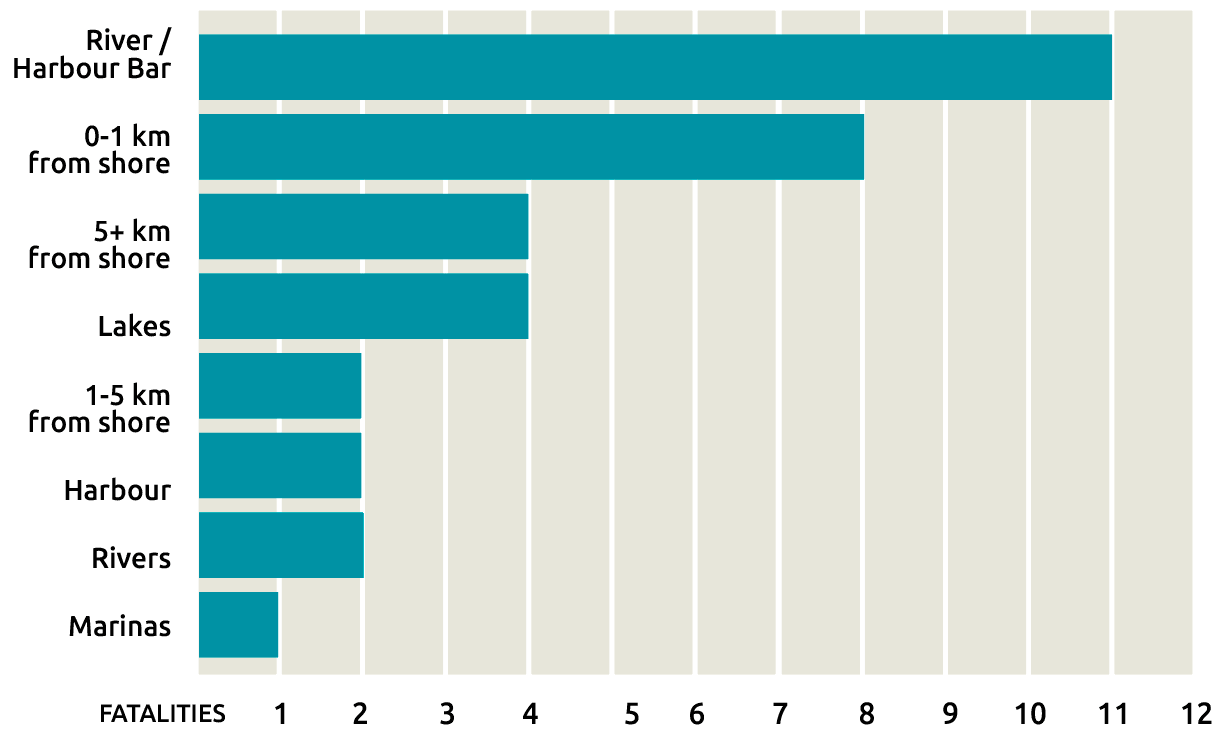 River / Harbour Bar
0-1 km from shore
5+ km from shore
Lakes
1-5 km from shore
Harbour
Rivers
Marinas

FATALITIES 1 2 3 4 5 6 7 8 9 10 11 12