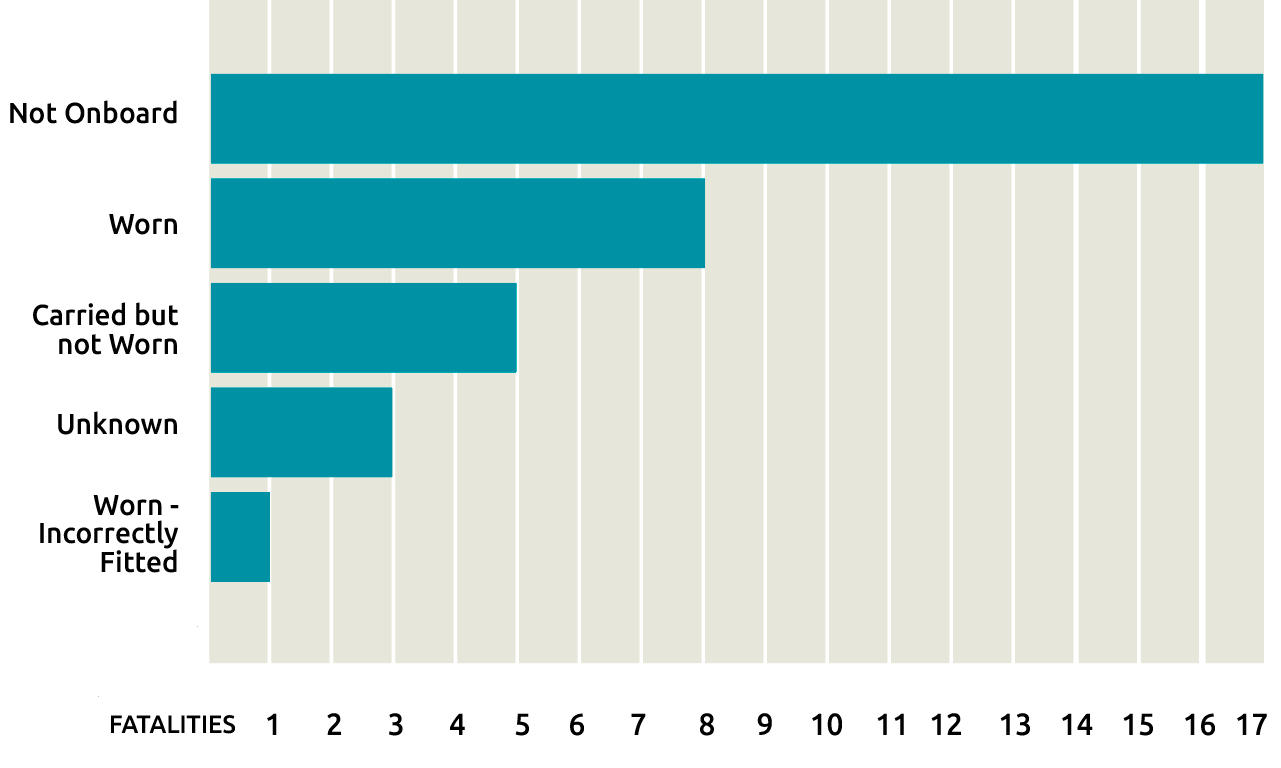 Not Onboard

Worn

Carried but not Worn

Unknown

Worn - Incorrectly Fitted

FATALITIES 1 2 3 4 5 6 7 8 9 10 11 12 13 14 15 16 17