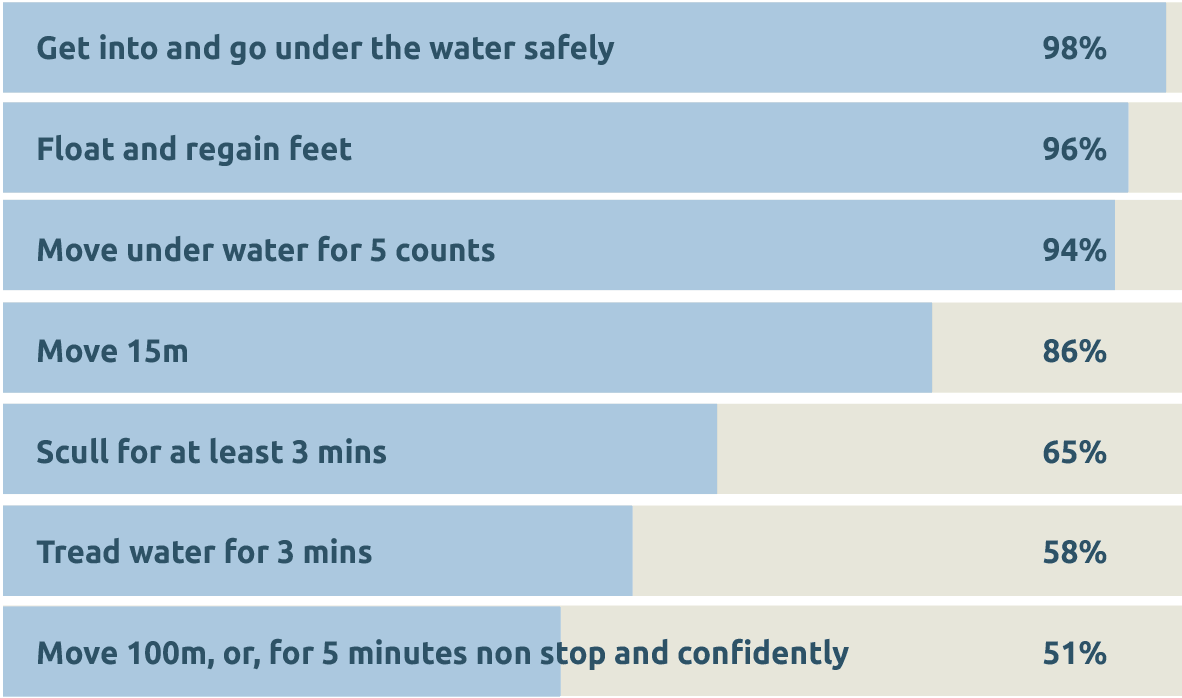 Get into and go under the water safely 98%

Float and regain feet 96%

Move under water for 5 counts 94%

Move 15m 86%

Scull for at least 3 mins 65%

Tread water for 3 mins 58%

Move 100m, or, for 5 minutes non stop and confidently 51%