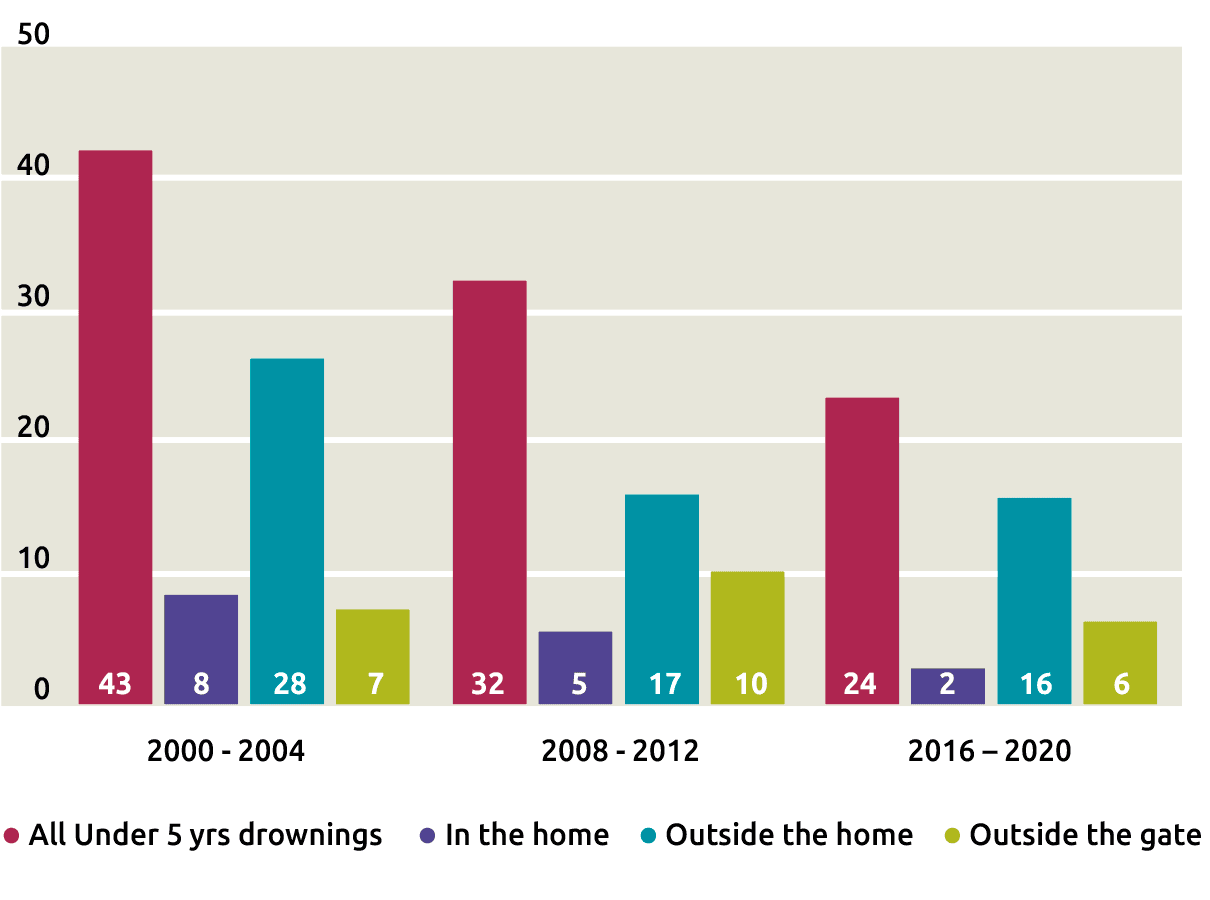 50
40
30
20
10
0

43 8 28 7
32 5 17 10
24 2 16 6

2000 - 2004
2008 - 2012
2016 – 2020

All Under 5 yrs drownings
In the home
Outside the home
Outside the gate